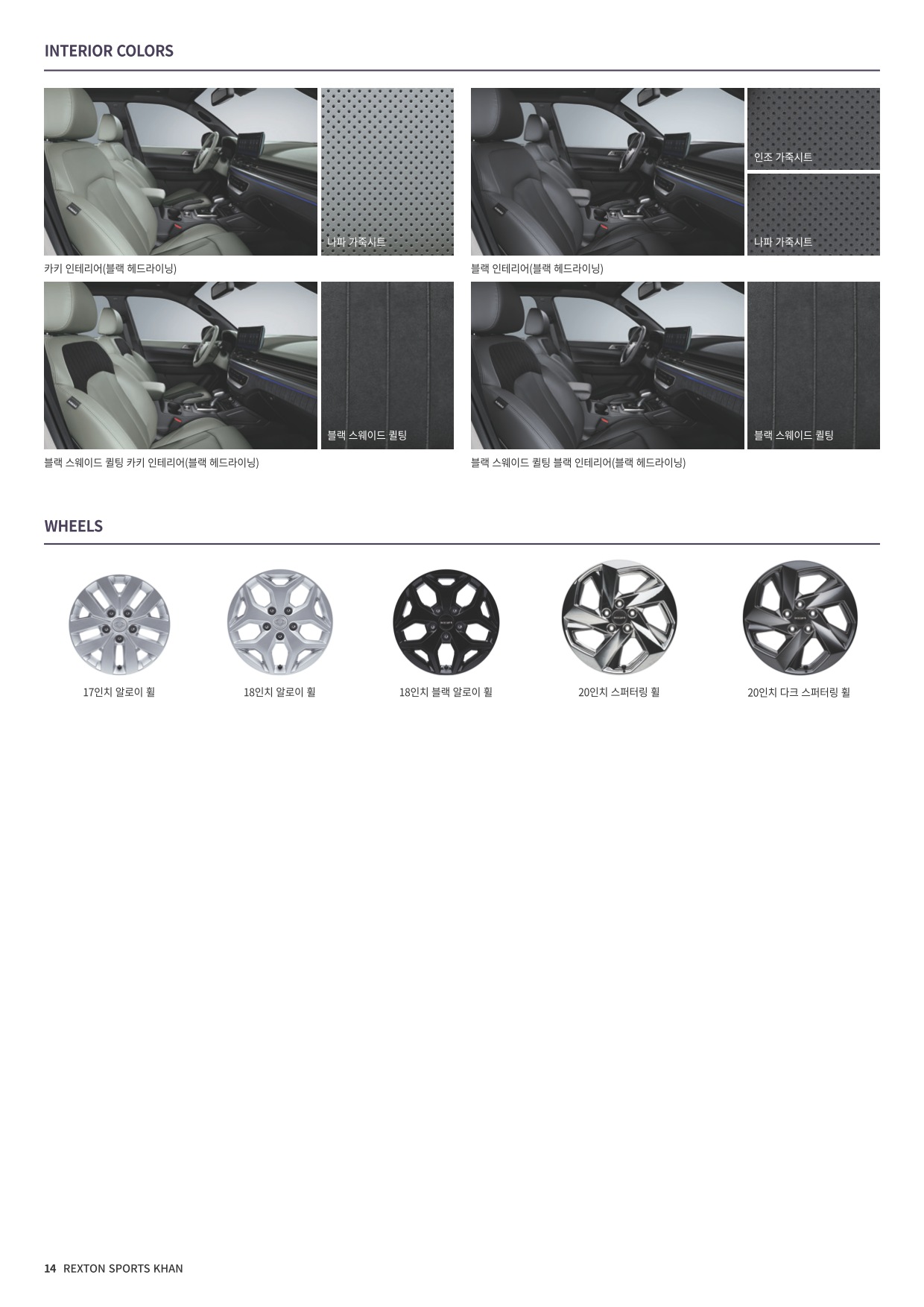 INTERIOR COLORS

나파 가죽시트

카키 인테리어(블랙 헤드라이닝)

인조 가죽시트

나파 가죽시트

블랙 인테리어(블랙 헤드라이닝)

블랙 스웨이드 퀼팅

블랙 스웨이드 퀼팅 카키 인테리어(블랙 헤드라이닝)

블랙 스웨이드 퀼팅

블랙 스웨이드 퀼팅 블랙 인테리어(블랙 헤드라이닝)

WHEELS

17인치 알로이 휠

18인치 알로이 휠

18인치 블랙 알로이 휠

20인치 스퍼터링 휠

20인치 다크 스퍼터링 휠

14 REXTON SPORTS KHAN