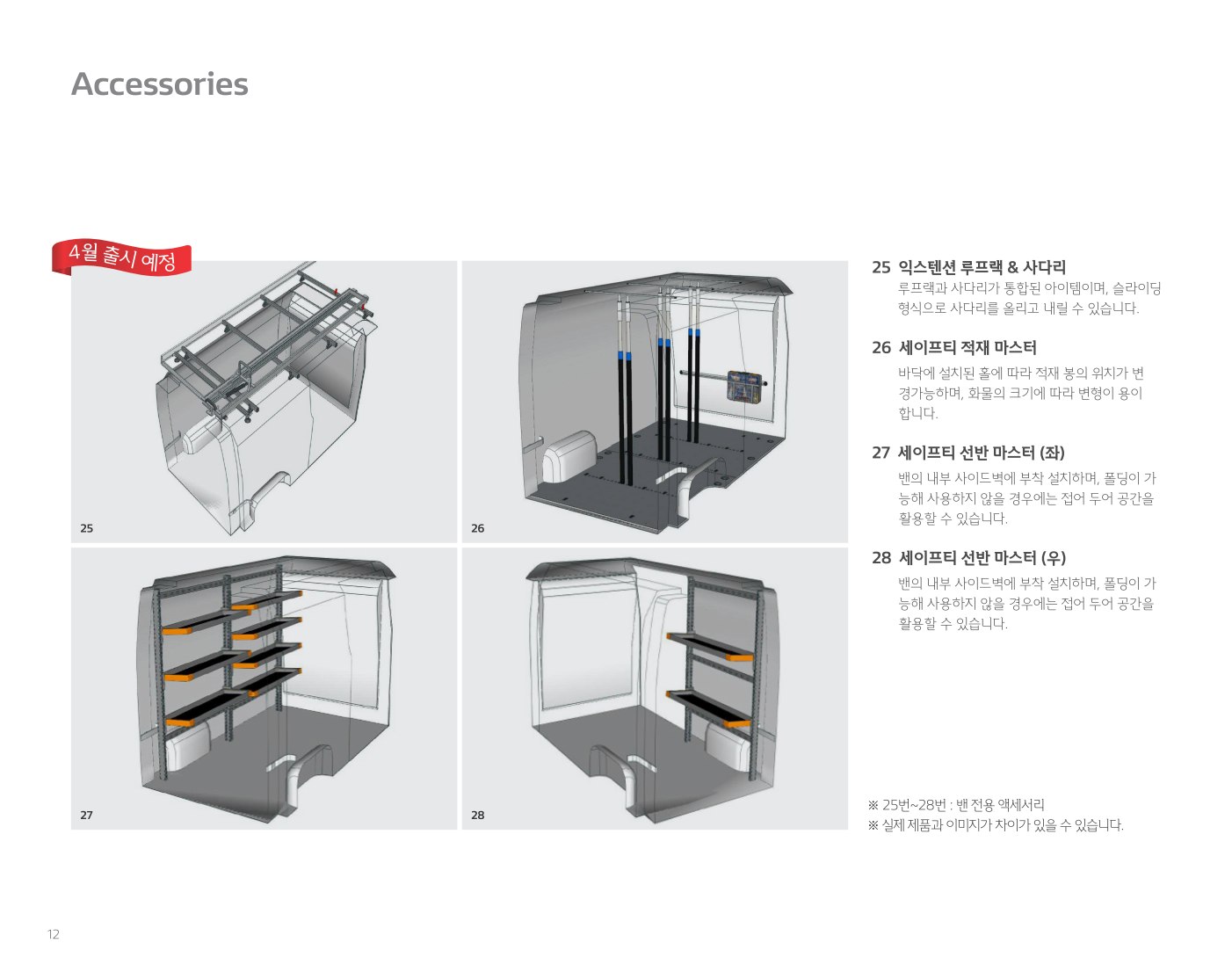 Accessories

4월 출시 예정

25

26

27

28

25 익스텐션 루프랙 & 사다리
루프랙과 사다리가 통합된 아이템이며, 슬라이딩 형식으로 사다리를 올리고 내릴 수 있습니다.

26 세이프티 적재 마스터
바닥에 설치된 홀에 따라 적재 봉의 위치가 변경가능하며, 화물의 크기에 따라 변형이 용이합니다.

27 세이프티 선반 마스터 (좌)
밴의 내부 사이드벽에 부착 설치하며, 폴딩이 가능해 사용하지 않을 경우에는 접어 두어 공간을 활용할 수 있습니다.

28 세이프티 선반 마스터 (우)
밴의 내부 사이드벽에 부착 설치하며, 폴딩이 가능해 사용하지 않을 경우에는 접어 두어 공간을 활용할 수 있습니다.

※ 25번~28번 : 밴 전용 액세서리
※ 실제 제품과 이미지가 차이가 있을 수 있습니다.

12